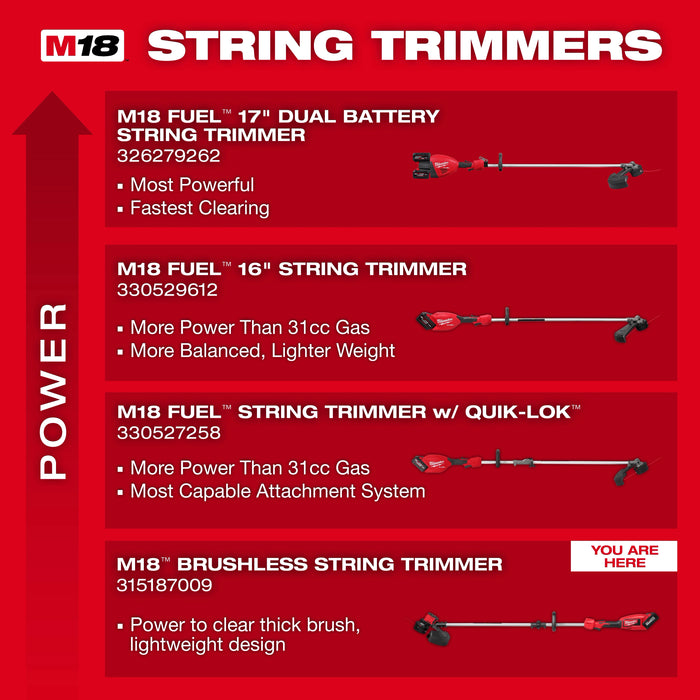 M18 STRING TRIMMERS

POWER

M18 FUEL™ 17" DUAL BATTERY STRING TRIMMER
326279262
▪ Most Powerful
▪ Fastest Clearing

M18 FUEL™ 16" STRING TRIMMER
330529612
▪ More Power Than 31cc Gas
▪ More Balanced, Lighter Weight

M18 FUEL™ STRING TRIMMER w/ QUIK-LOK™
330527258
▪ More Power Than 31cc Gas
▪ Most Capable Attachment System

YOU ARE HERE

M18™ BRUSHLESS STRING TRIMMER
315187009
▪ Power to clear thick brush, lightweight design