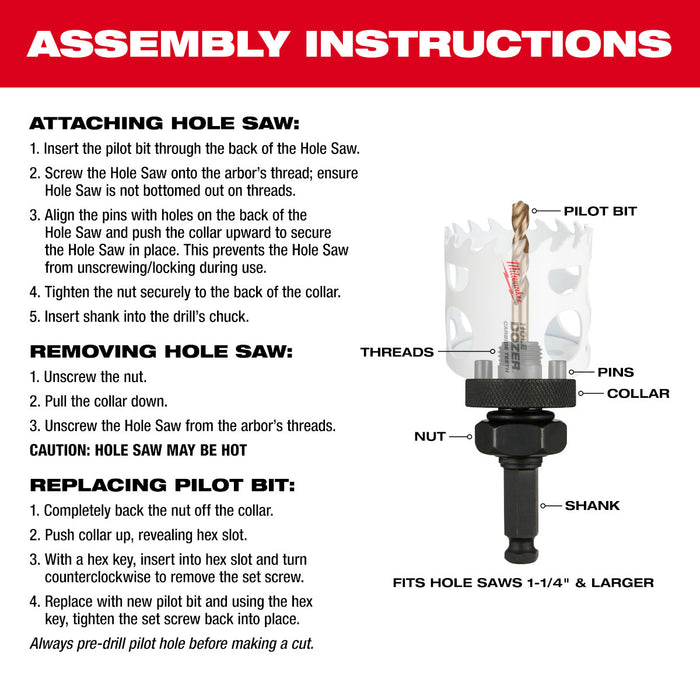 ASSEMBLY INSTRUCTIONS

ATTACHING HOLE SAW:

1. Insert the pilot bit through the back of the Hole Saw.

2. Screw the Hole Saw onto the arbor's thread; ensure Hole Saw is not bottomed out on threads.

3. Align the pins with holes on the back of the Hole Saw and push the collar upward to secure the Hole Saw in place. This prevents the Hole Saw from unscrewing/locking during use.

4. Tighten the nut securely to the back of the collar.

5. Insert shank into the drill's chuck.

REMOVING HOLE SAW:

1. Unscrew the nut.

2. Pull the collar down.

3. Unscrew the Hole Saw from the arbor's threads.

CAUTION: HOLE SAW MAY BE HOT

REPLACING PILOT BIT:

1. Completely back the nut off the collar.

2. Push collar up, revealing hex slot.

3. With a hex key, insert into hex slot and turn counterclockwise to remove the set screw.

4. Replace with new pilot bit and using the hex key, tighten the set screw back into place.

Always pre-drill pilot hole before making a cut.

PILOT BIT

Milwaukee

HOLE DOZER

CARBIDE TEETH

THREADS

PINS

COLLAR

NUT

SHANK

FITS HOLE SAWS 1-1/4" & LARGER