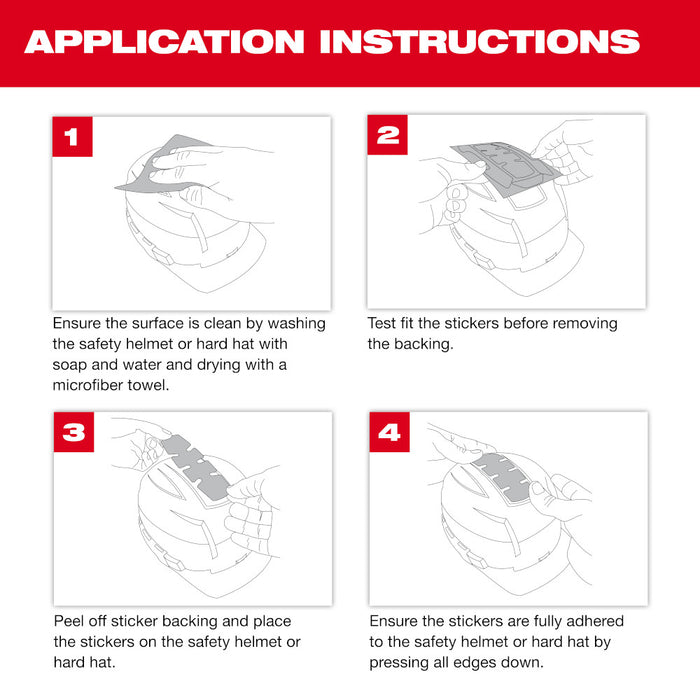 APPLICATION INSTRUCTIONS

1

Ensure the surface is clean by washing the safety helmet or hard hat with soap and water and drying with a microfiber towel.

2

Test fit the stickers before removing the backing.

3

Peel off sticker backing and place the stickers on the safety helmet or hard hat.

4

Ensure the stickers are fully adhered to the safety helmet or hard hat by pressing all edges down.